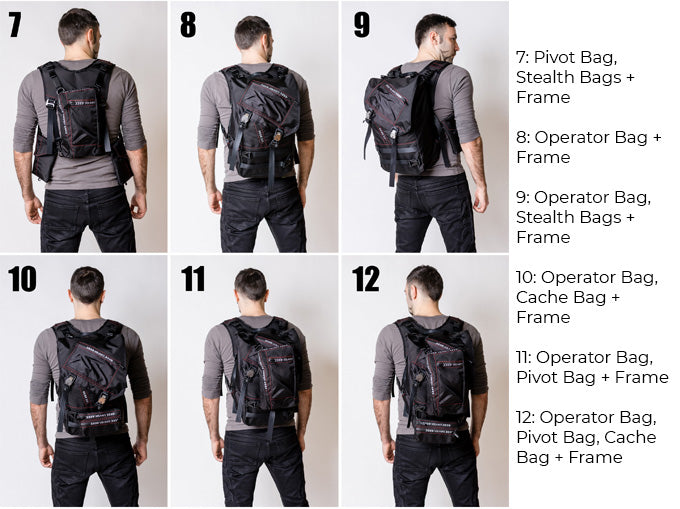 7

8

9

10

11

12

7: Pivot Bag, Stealth Bags + Frame

8: Operator Bag + Frame

9: Operator Bag, Stealth Bags + Frame

10: Operator Bag, Cache Bag + Frame

11: Operator Bag, Pivot Bag + Frame

12: Operator Bag, Pivot Bag, Cache Bag + Frame