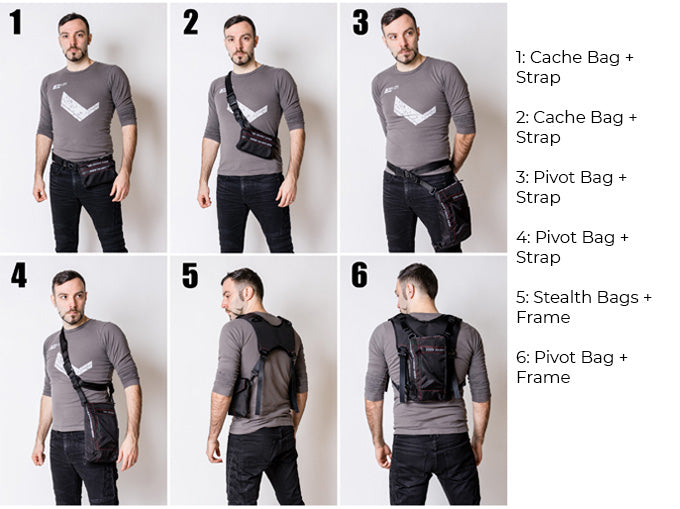 1

2

3

4

5

6

1: Cache Bag + Strap

2: Cache Bag + Strap

3: Pivot Bag + Strap

4: Pivot Bag + Strap

5: Stealth Bags + Frame

6: Pivot Bag + Frame